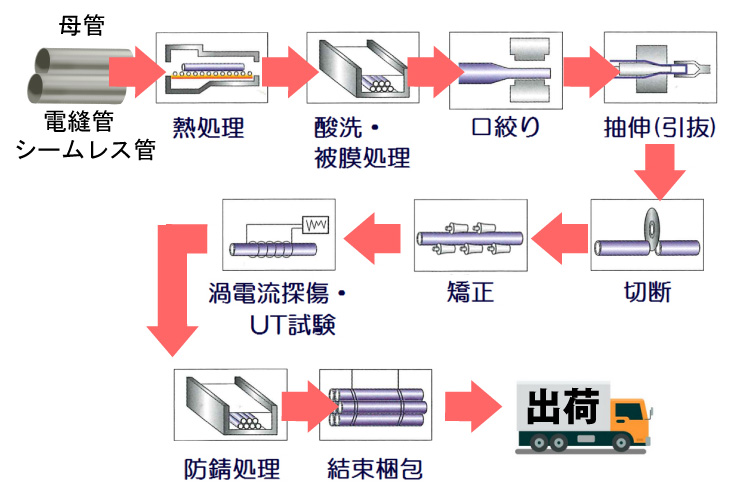 母管

電縫管
シームレス管

熱処理

酸洗・
被膜処理

口絞り

抽伸(引抜)

切断

矯正

渦電流探傷・
UT試験

防錆処理

結束梱包

出荷